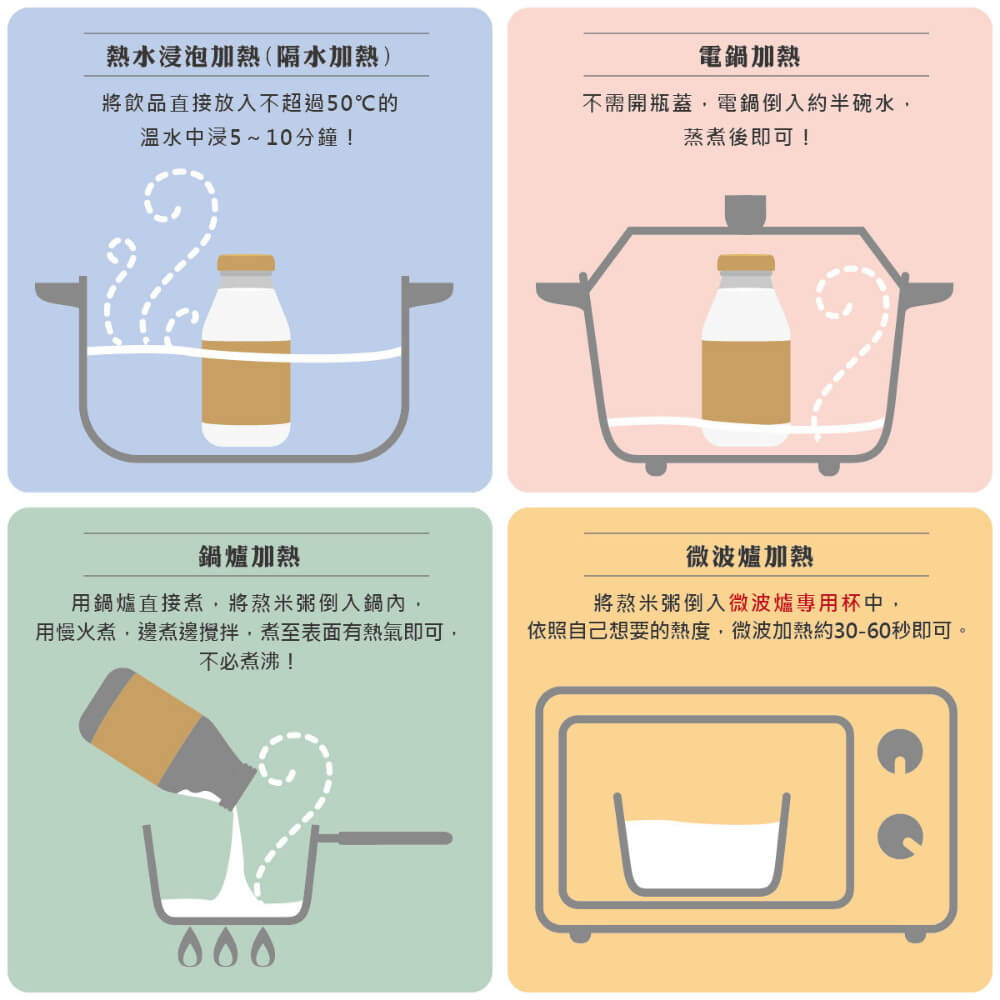 熱水浸泡加熱(隔水加熱)

將飲品直接放入不超過50℃的溫水中浸5～10分鐘！

電鍋加熱

不需開瓶蓋，電鍋倒入約半碗水，蒸煮後即可！

鍋爐加熱

用鍋爐直接煮，將熬米粥倒入鍋內，用慢火煮，邊煮邊攪拌，煮至表面有熱氣即可，不必煮沸！

微波爐加熱

將熬米粥倒入微波爐專用杯中，依照自己想要的熱度，微波加熱約30-60秒即可。