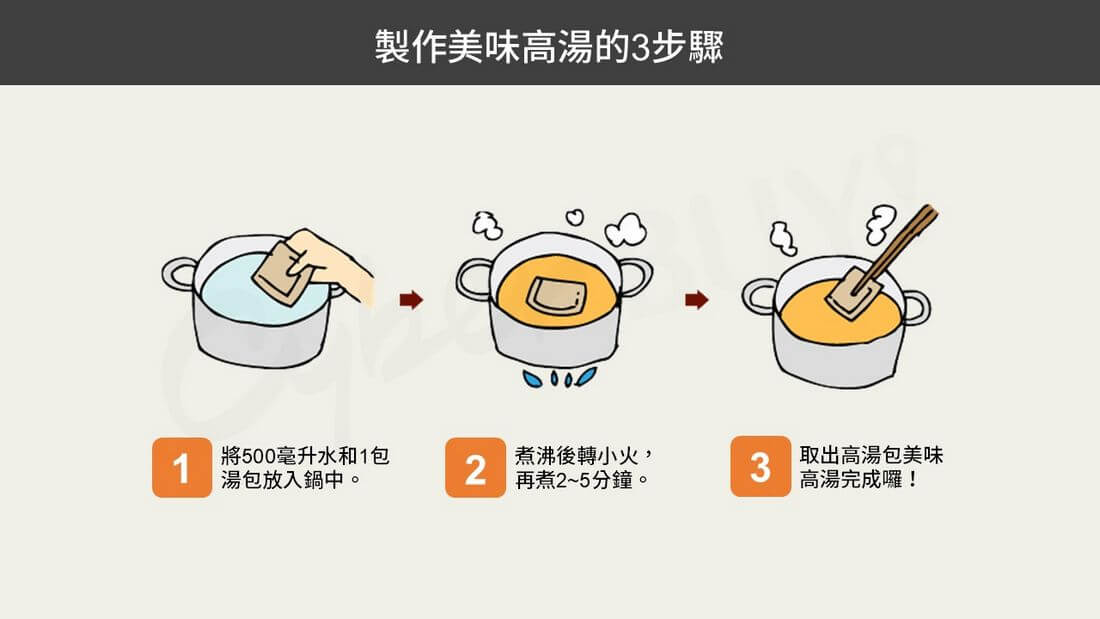 製作美味高湯的3步驟

1
將500毫升水和1包湯包放入鍋中。

2
煮沸後轉小火，再煮2~5分鐘。

3
取出高湯包美味高湯完成囉！