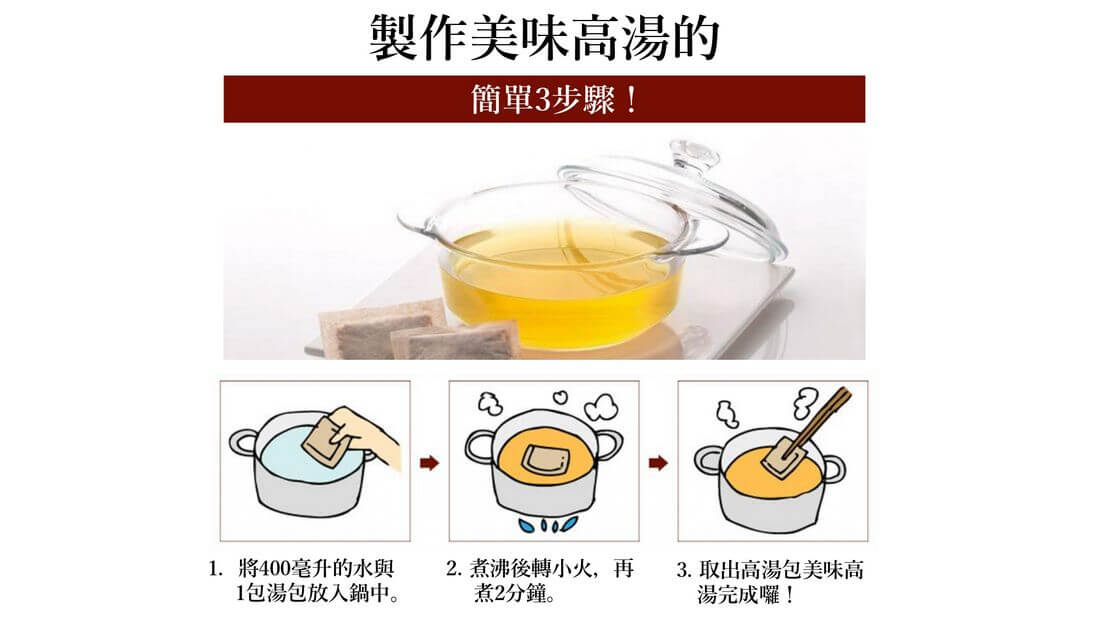 製作美味高湯的

簡單3步驟！

1. 將400毫升的水與1包湯包放入鍋中。

2. 煮沸後轉小火，再煮2分鐘。

3. 取出高湯包美味高湯完成囉！